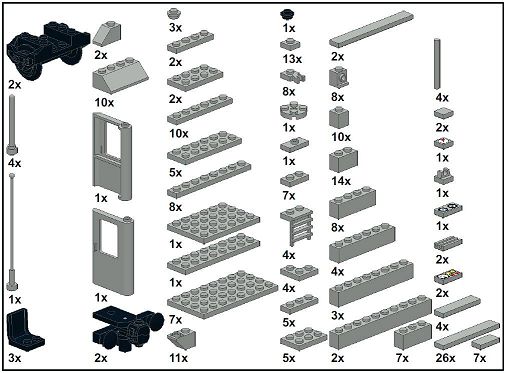 2x
4x
1x
3x
2x
10x
1x
1x
2x
3x
2x
2x
10x
5x
8x
1x
1x
7x
11x
1x
13x
8x
1x
1x
7x
4x
4x
5x
5x
2x
8x
10x
14x
8x
4x
3x
2x
7x
4x
2x
1x
1x
1x
2x
2x
4x
26x
7x