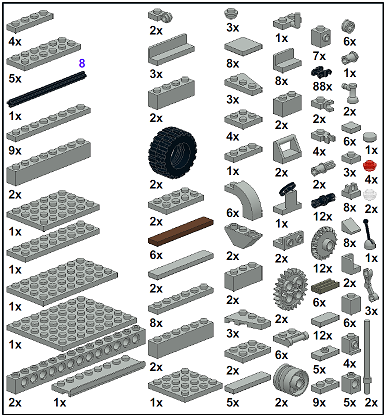 4x
5x
8
1x
9x
2x
1x
1x
1x
1x
2x
1x

2x
3x
2x
2x
2x
6x
2x
8x
2x
1x

3x
8x
3x
4x
1x
6x
2x
2x
3x
2x
5x

1x
8x
2x
2x
1x
2x
2x
6x
2x

7x
88x
2x
4x
2x
12x
12x
6x
12x
5x
9x

6x
1x
2x
6x
3x
8x
8x
2x
6x
4x
5x

1x
4x
2x
1x
3x
2x