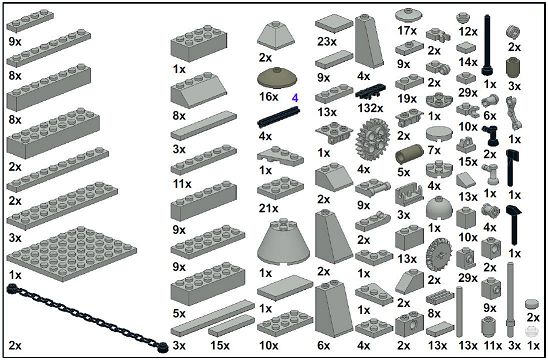 9x
8x
8x
2x
2x
3x
1x
2x

1x
8x
3x
11x
9x
9x
5x
3x
15x

2x
16x 4
4x
1x
21x
1x
1x
10x

23x
9x
13x
1x
2x
2x
6x

4x
132x
4x
9x
2x
1x
1x
4x

17x
9x
19x
2x
5x
3x
13x
2x
2x

2x
2x
1x
7x
4x
1x
2x
8x
13x

12x
14x
29x
10x
15x
13x
10x
29x
13x

1x
6x
2x
1x
4x
2x
9x
11x

2x
3x
1x
1x
1x
3x
2x
1x